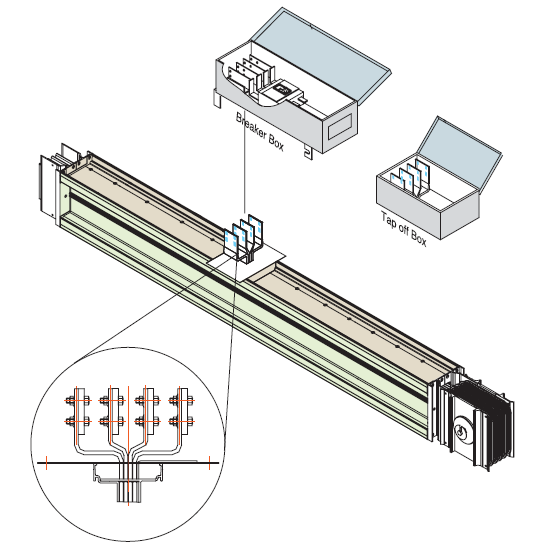 Breaker Box

Tap off Box